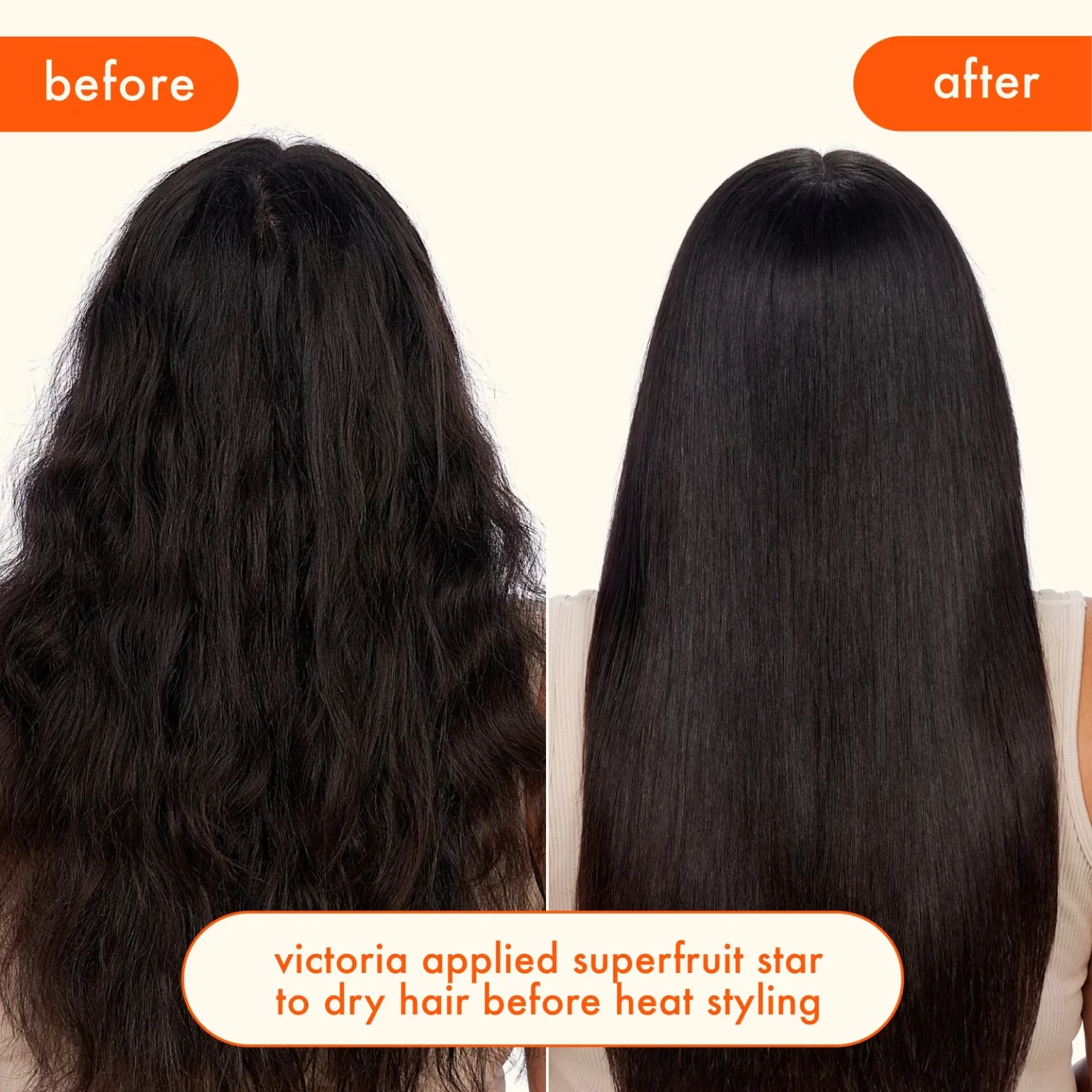 before

after

victoria applied superfruit star to dry hair before heat styling